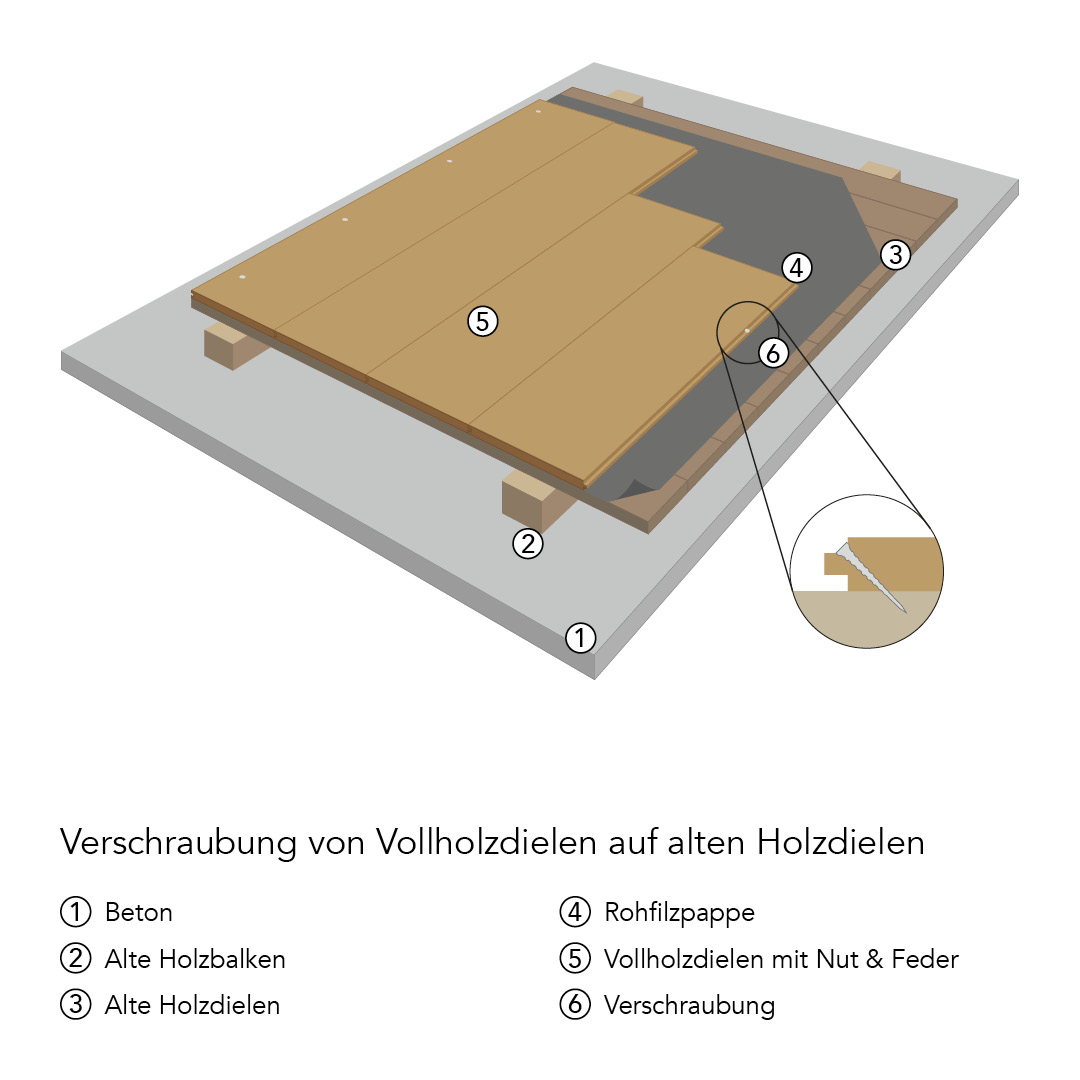 ③
④
⑤
⑥
②
①

Verschraubung von Vollholzdielen auf alten Holzdielen

① Beton
② Alte Holzbalken
③ Alte Holzdielen

④ Rohfilzpappe
⑤ Vollholzdielen mit Nut & Feder
⑥ Verschraubung